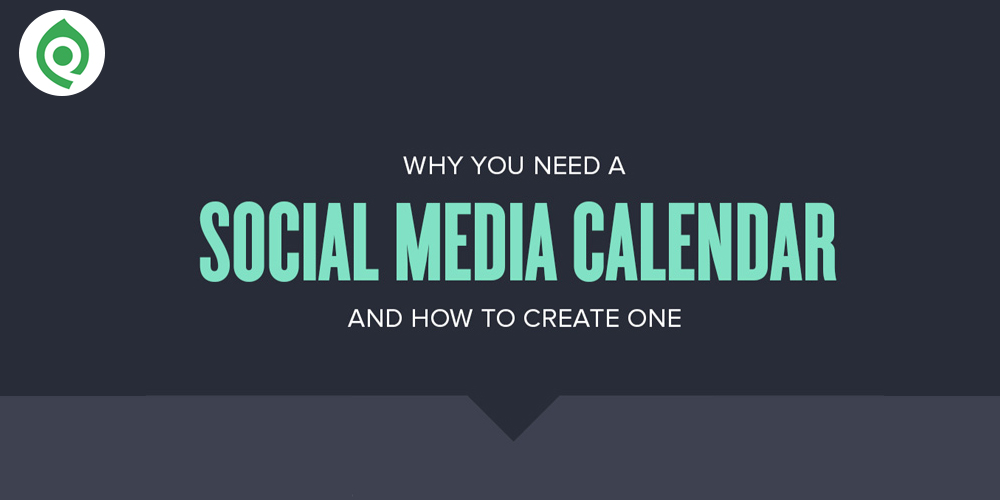 WHY YOU NEED A
SOCIAL MEDIA CALENDAR
AND HOW TO CREATE ONE