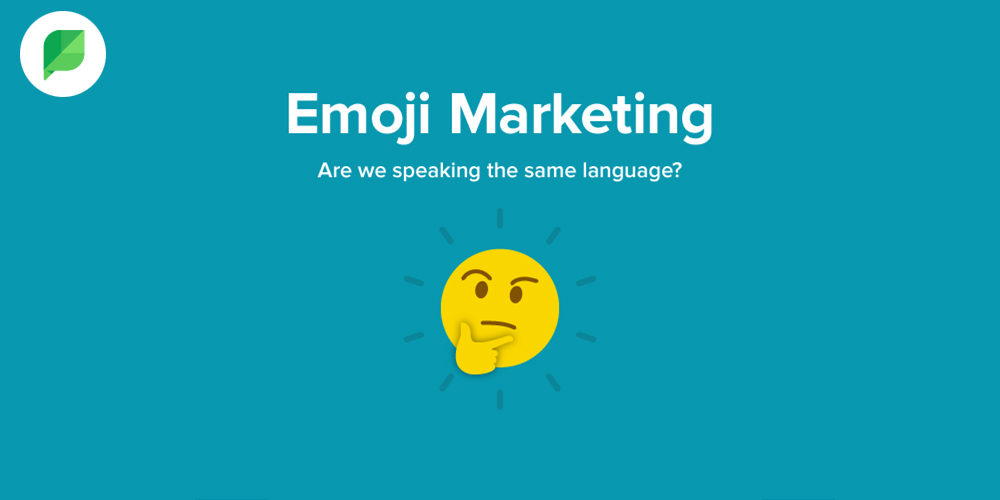 Emoji Marketing

Are we speaking the same language?