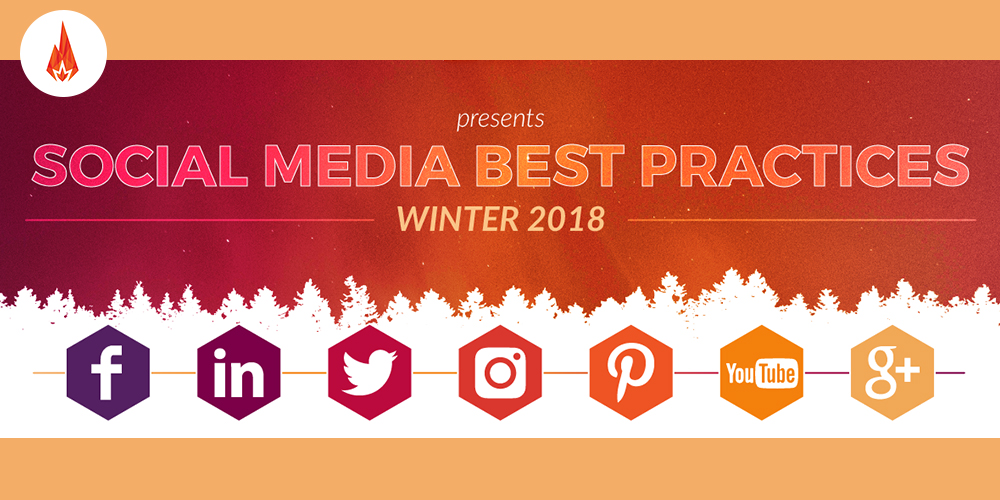 presents
SOCIAL MEDIA BEST PRACTICES
WINTER 2018

f
in
YouTube
g+